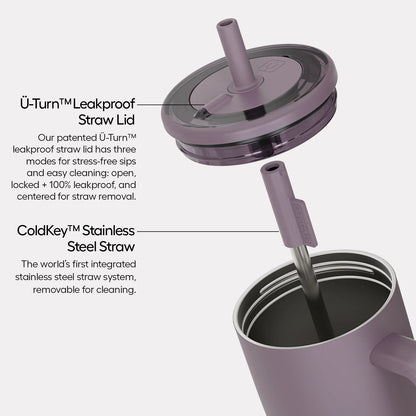 Ü-Turn™ Leakproof Straw Lid

Our patented Ü-Turn™ leakproof straw lid has three modes for stress-free sips and easy cleaning: open, locked + 100% leakproof, and centered for straw removal.

ColdKey™ Stainless Steel Straw

The world's first integrated stainless steel straw system, removable for cleaning.